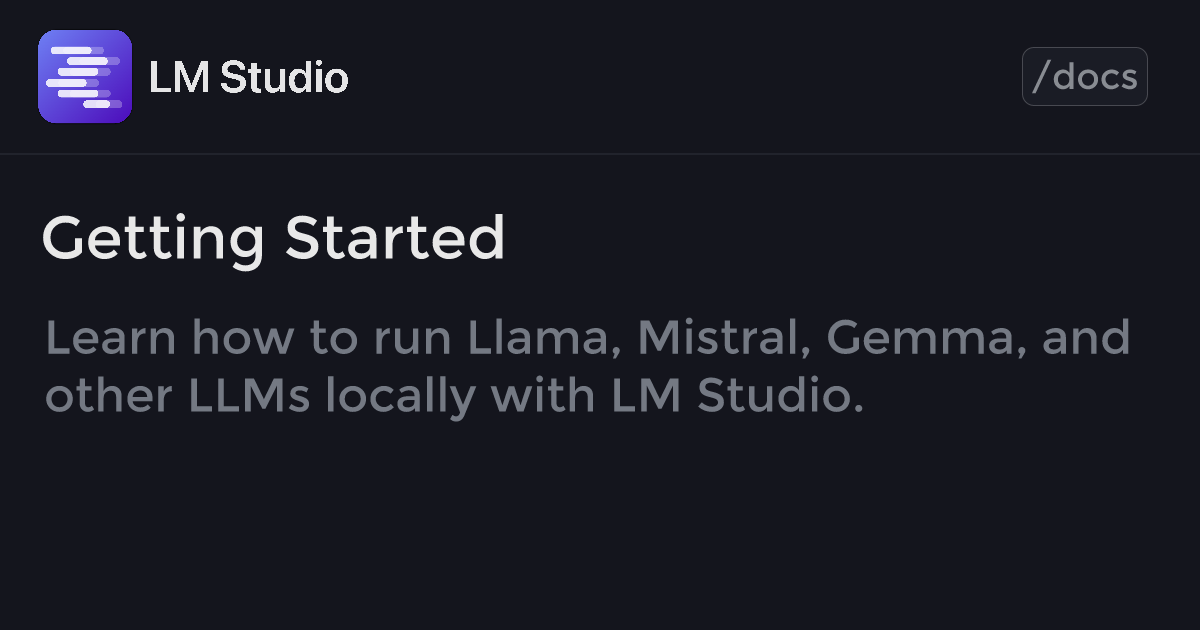 LM Studio

/docs

Getting Started

Learn how to run Llama, Mistral, Gemma, and other LLMs locally with LM Studio.