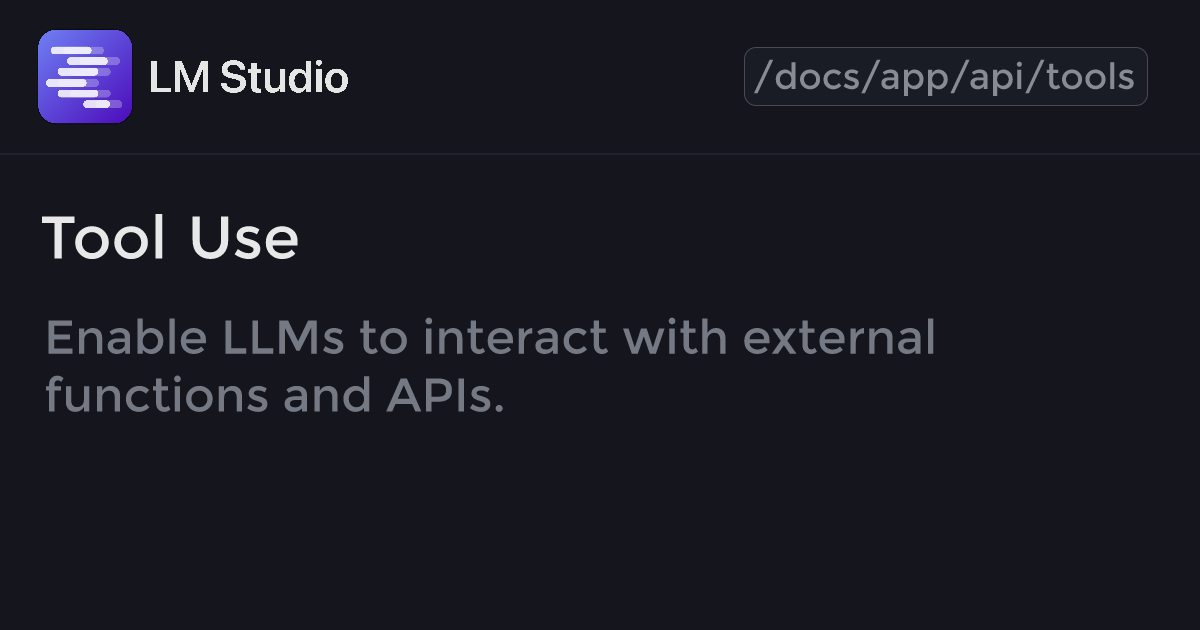 LM Studio

/docs/app/api/tools

Tool Use

Enable LLMs to interact with external functions and APIs.