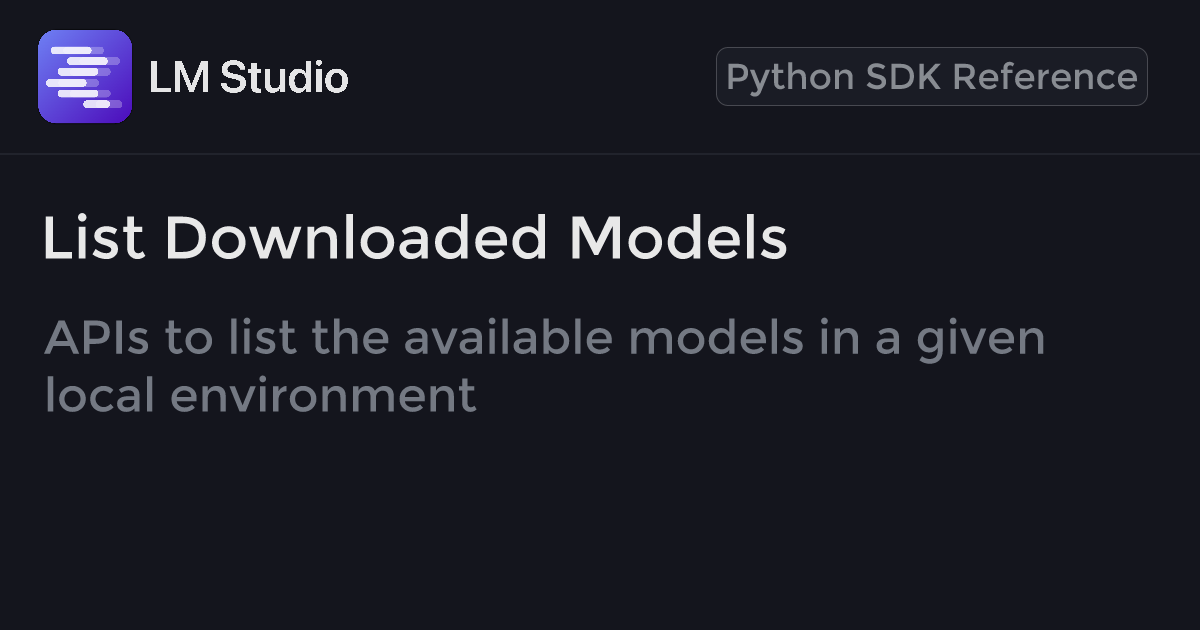 LM Studio

Python SDK Reference

List Downloaded Models

APIs to list the available models in a given local environment